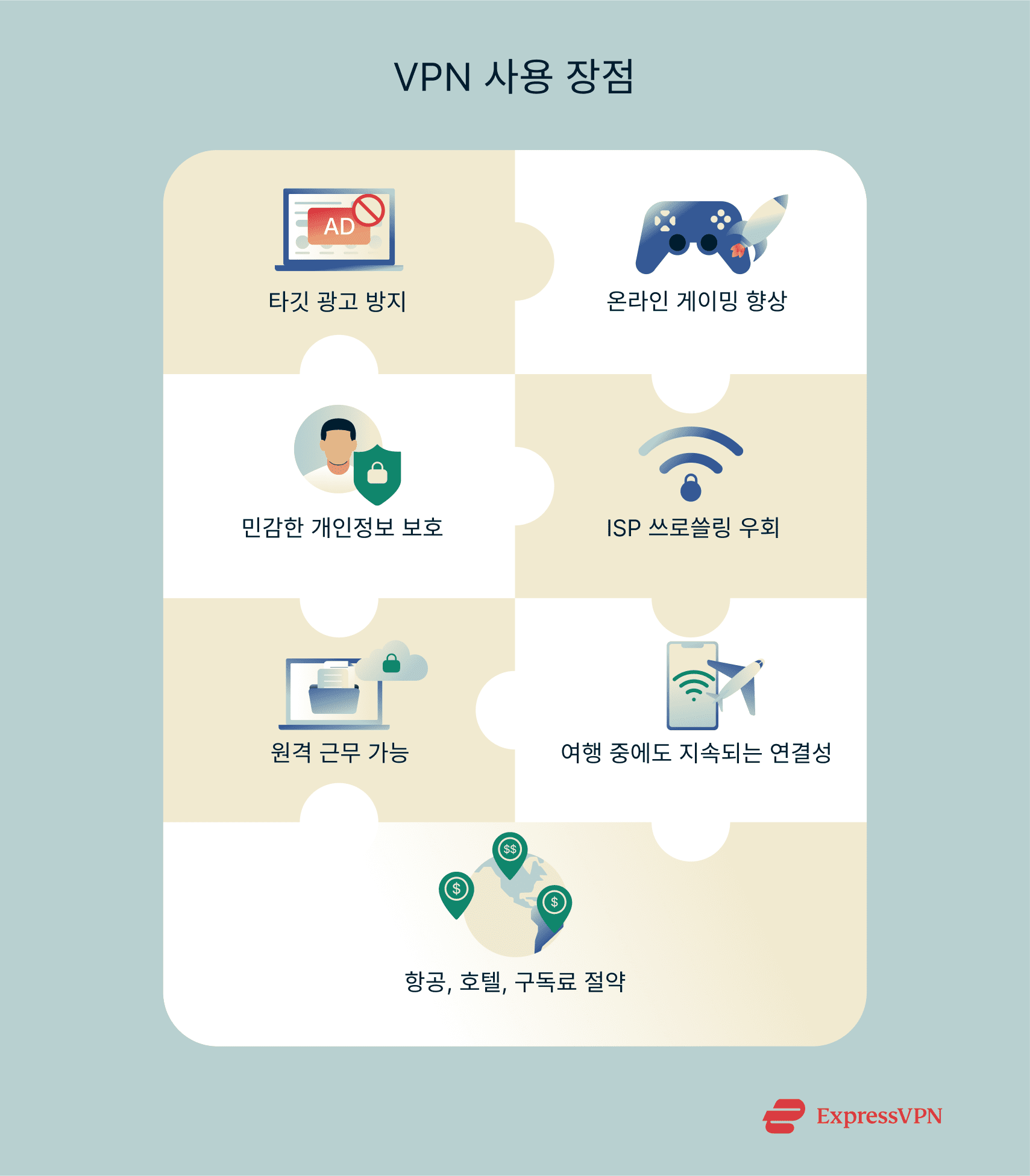 VPN 사용 장점

AD

타깃 광고 방지

온라인 게이밍 향상

민감한 개인정보 보호

ISP 쓰로쓸링 우회

원격 근무 가능

여행 중에도 지속되는 연결성

$$

$

$

항공, 호텔, 구독료 절약

ExpressVPN