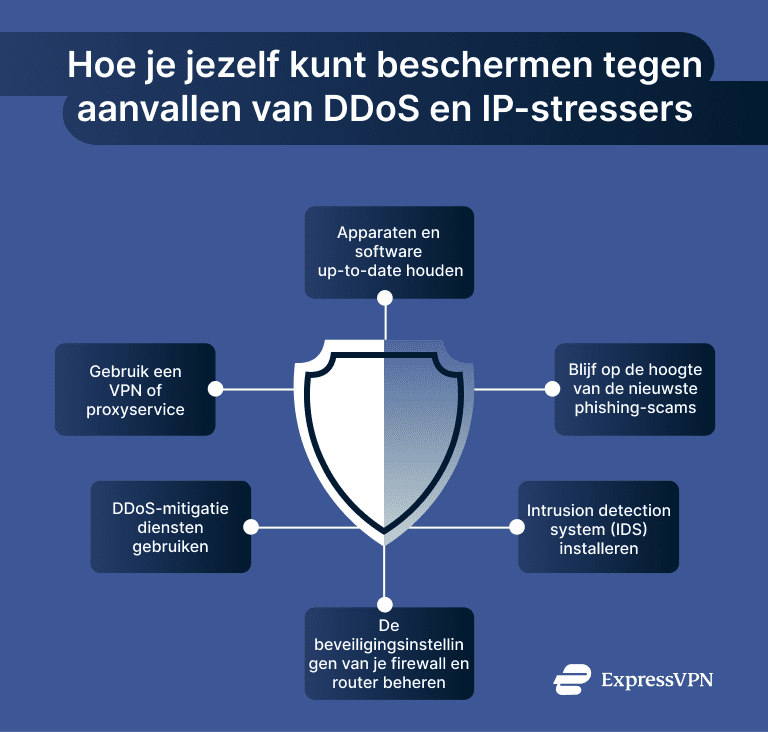 Hoe je jezelf kunt beschermen tegen aanvallen van DDoS en IP-stressers

Apparaten en software up-to-date houden

Gebruik een VPN of proxyservice

Blijf op de hoogte van de nieuwste phishing-scams

DDoS-mitigatie diensten gebruiken

Intrusion detection system (IDS) installeren

De beveiligingsinstellin gen van je firewall en router beheren

ExpressVPN